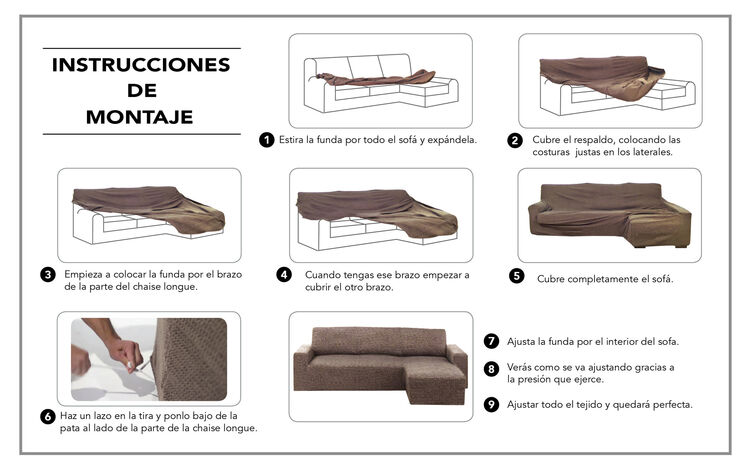 INSTRUCCIONES DE MONTAJE

1 Estira la funda por todo el sofá y expándela.

2 Cubre el respaldo, colocando las costuras justas en los laterales.

3 Empieza a colocar la funda por el brazo de la parte del chaise longue.

4 Cuando tengas ese brazo empezar a cubrir el otro brazo.

5 Cubre completamente el sofá.

6 Haz un lazo en la tira y ponlo bajo de la pata al lado de la parte de la chaise longue.

7 Ajusta la funda por el interior del sofa.

8 Verás como se va ajustando gracias a la presión que ejerce.

9 Ajustar todo el tejido y quedará perfecta.